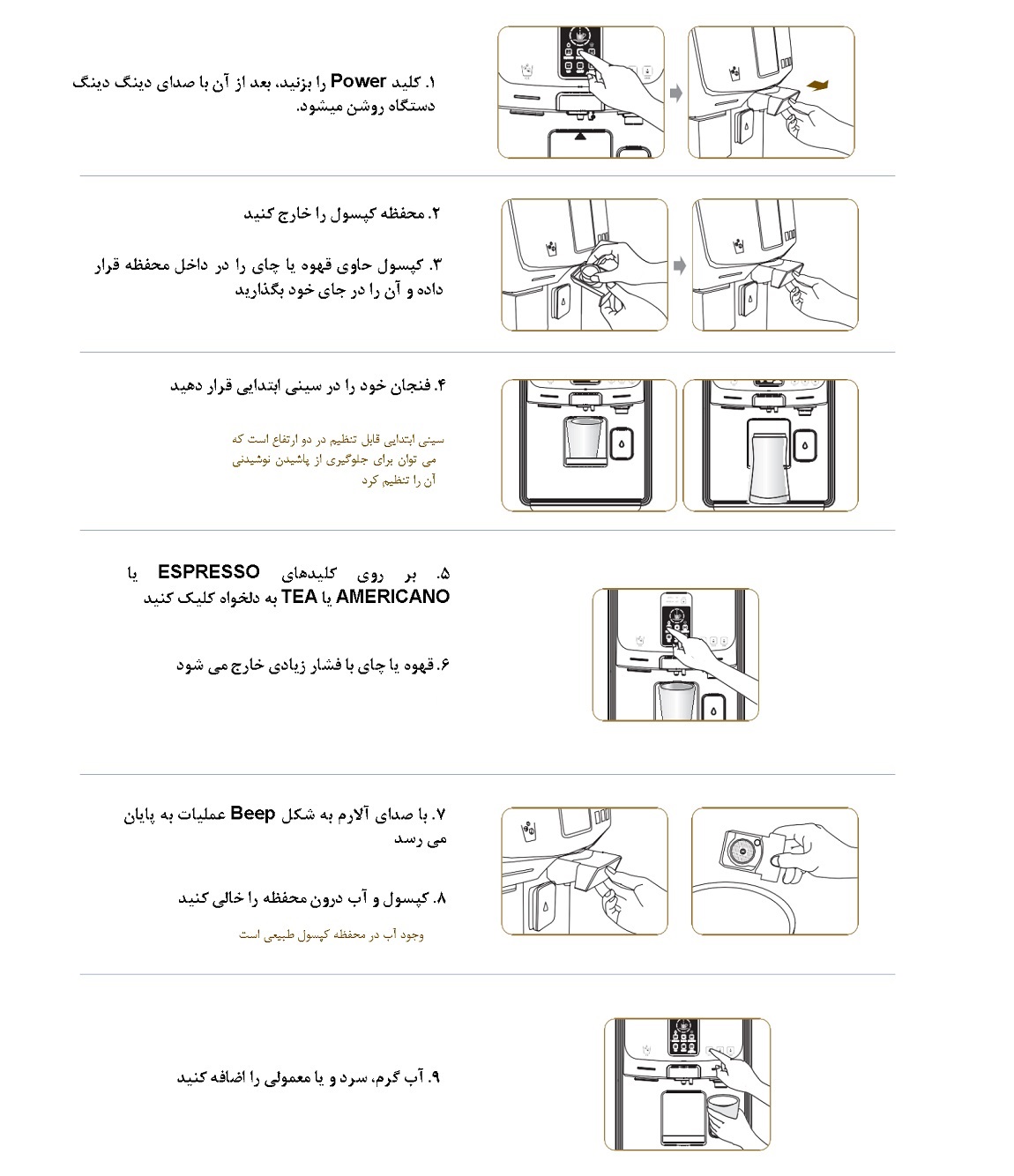 ۱. کلید Power را بزنید، بعد از آن با صدای دینگ دینگ دستگاه روشن میشود.

۲. محفظه کپسول را خارج کنید

۳. کپسول حاوی قهوه یا چای را در داخل محفظه قرار داده و آن را در جای خود بگذارید

۴. فنجان خود را در سینی ابتدایی قرار دهید

سینی ابتدایی قابل تنظیم در دو ارتفاع است که می توان برای جلوگیری از پاشیدن نوشیدنی آن را تنظیم کرد

۵. بر روی کلیدهای ESPRESSO یا AMERICANO یا TEA به دلخواه کلیک کنید

۶. قهوه یا چای با فشار زیادی خارج می شود

۷. با صدای آلارم به شکل Beep عملیات به پایان می رسد

۸. کپسول و آب درون محفظه را خالی کنید

وجود آب در محفظه کپسول طبیعی است

۹. آب گرم، سرد و یا معمولی را اضافه کنید